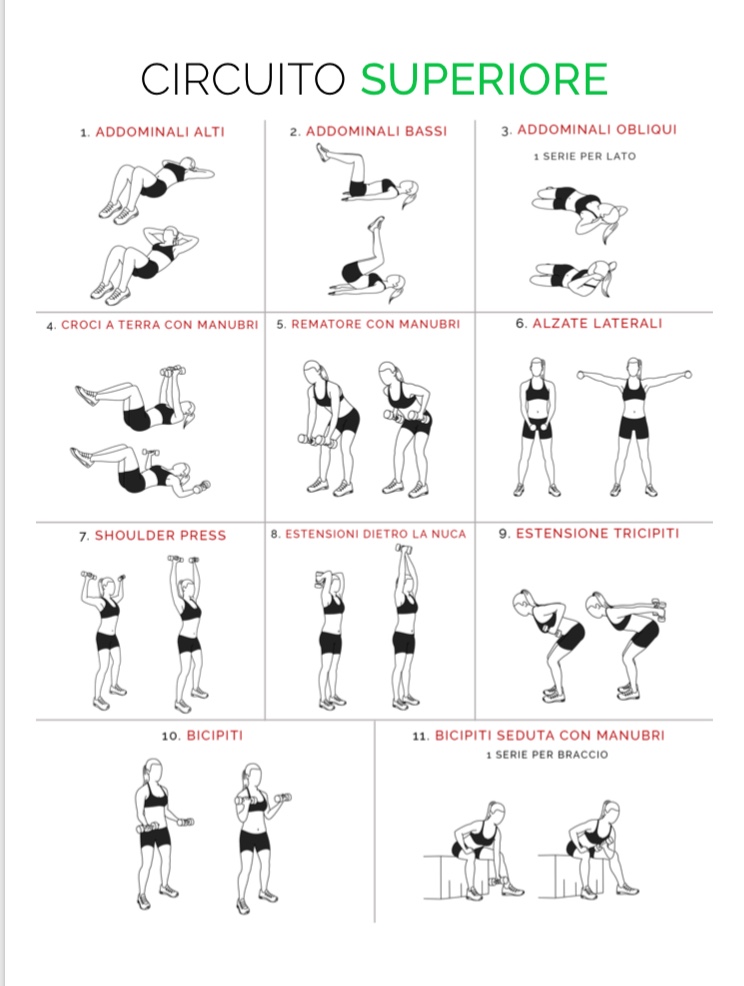 CIRCUITO SUPERIORE

1. ADDOMINALI ALTI

2. ADDOMINALI BASSI

3. ADDOMINALI OBLIQUI
1 SERIE PER LATO

4. CROCI A TERRA CON MANUBRI

5. REMATORE CON MANUBRI

6. ALZATE LATERALI

7. SHOULDER PRESS

8. ESTENSIONI DIETRO LA NUCA

9. ESTENSIONE TRICIPITI

10. BICIPITI

11. BICIPITI SEDUTA CON MANUBRI
1 SERIE PER BRACCIO